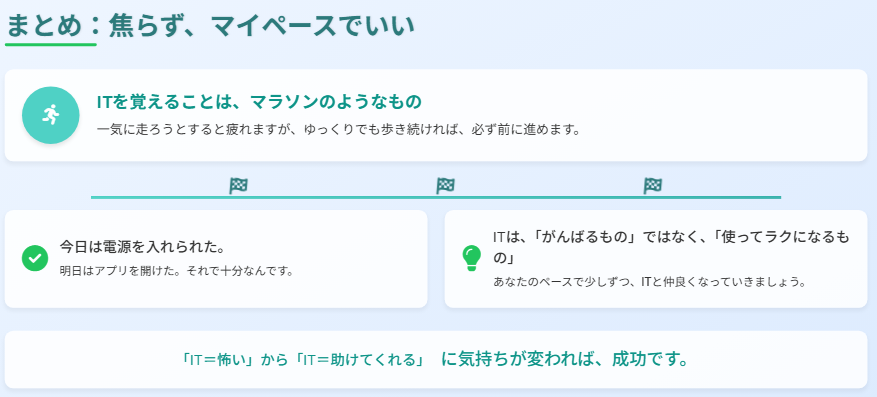 まとめ：焦らず、マイペースでいい

ITを覚えることは、マラソンのようなもの

一気に走ろうとすると疲れますが、ゆっくりでも歩き続ければ、必ず前に進めます。

今日は電源を入れられた。

明日はアプリを開けた。それで十分なんです。

ITは、「がんばるもの」ではなく、「使ってラクになるもの」

あなたのペースで少しずつ、ITと仲良くなっていきましょう。

「IT＝怖い」から「IT＝助けてくれる」 に気持ちが変われば、成功です。