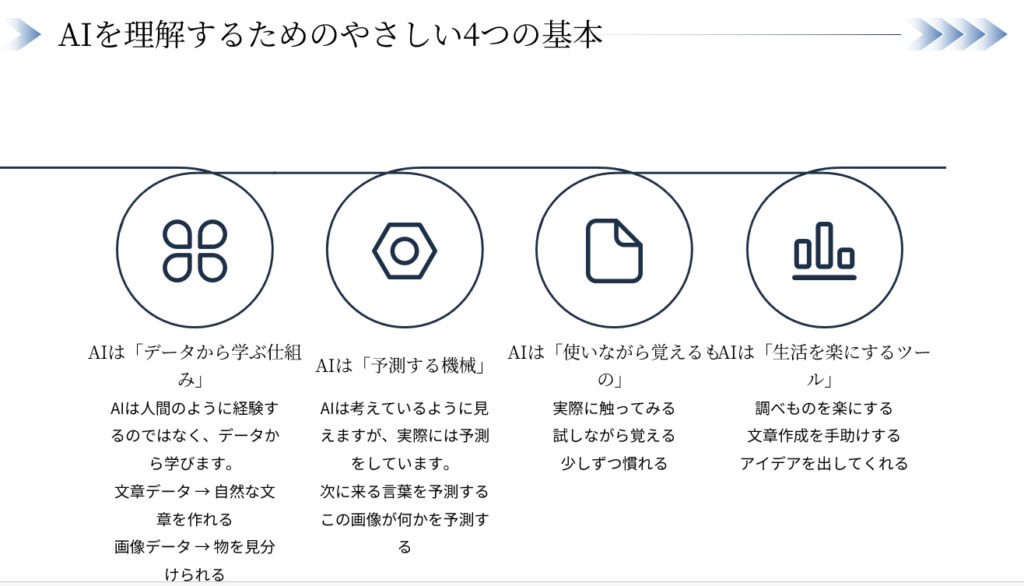 AIを理解するためのやさしい4つの基本

AIは「データから学ぶ仕組み」

AIは人間のように経験するのではなく、データから学びます。

文章データ → 自然な文章を作れる

画像データ → 物を見分けられる

AIは「予測する機械」

AIは考えているように見えますが、実際には予測をしています。

次に来る言葉を予測する

この画像が何かを予測する

AIは「使いながら覚えるもの」

実際に触ってみる

試しながら覚える

少しずつ慣れる

AIは「生活を楽にするツール」

調べものを楽にする

文章作成を手助けする

アイデアを出してくれる